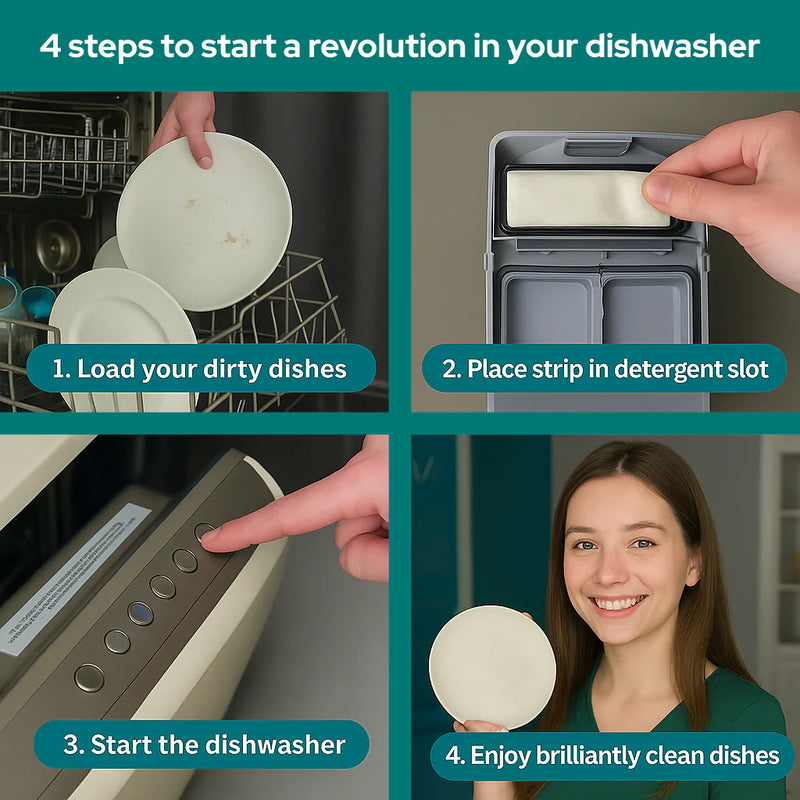 4 steps to start a revolution in your dishwasher

1. Load your dirty dishes

2. Place strip in detergent slot

3. Start the dishwasher

4. Enjoy brilliantly clean dishes